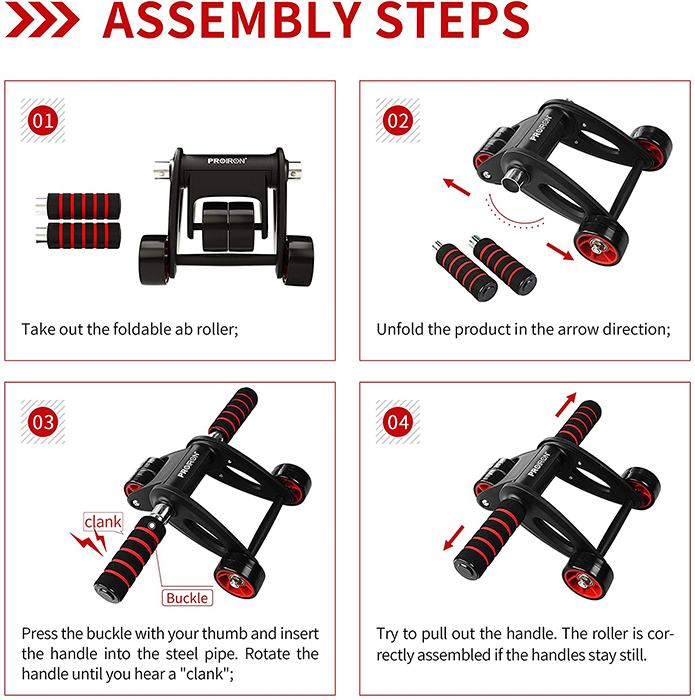 ASSEMBLY STEPS

01

PROIRON

Take out the foldable ab roller;

02

PROIRON

Unfold the product in the arrow direction;

03

PROIRON

clank

Buckle

Press the buckle with your thumb and insert the handle into the steel pipe. Rotate the handle until you hear a "clank";

04

PROIRON

Try to pull out the handle. The roller is correctly assembled if the handles stay still.